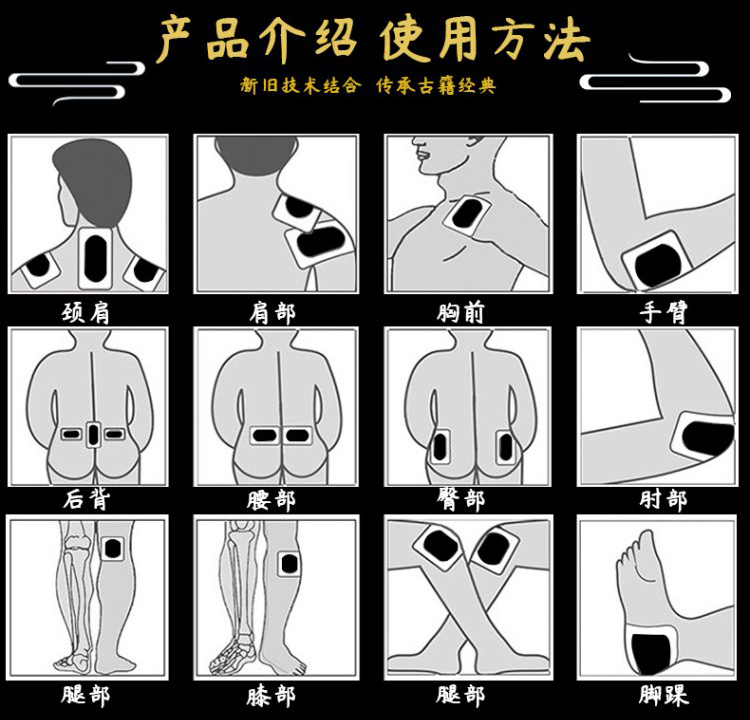 产品介绍 使用方法

新旧技术结合 传承古籍经典

颈肩

肩部

胸前

手臂

后背

腰部

臀部

肘部

腿部

膝部

腿部

脚踝